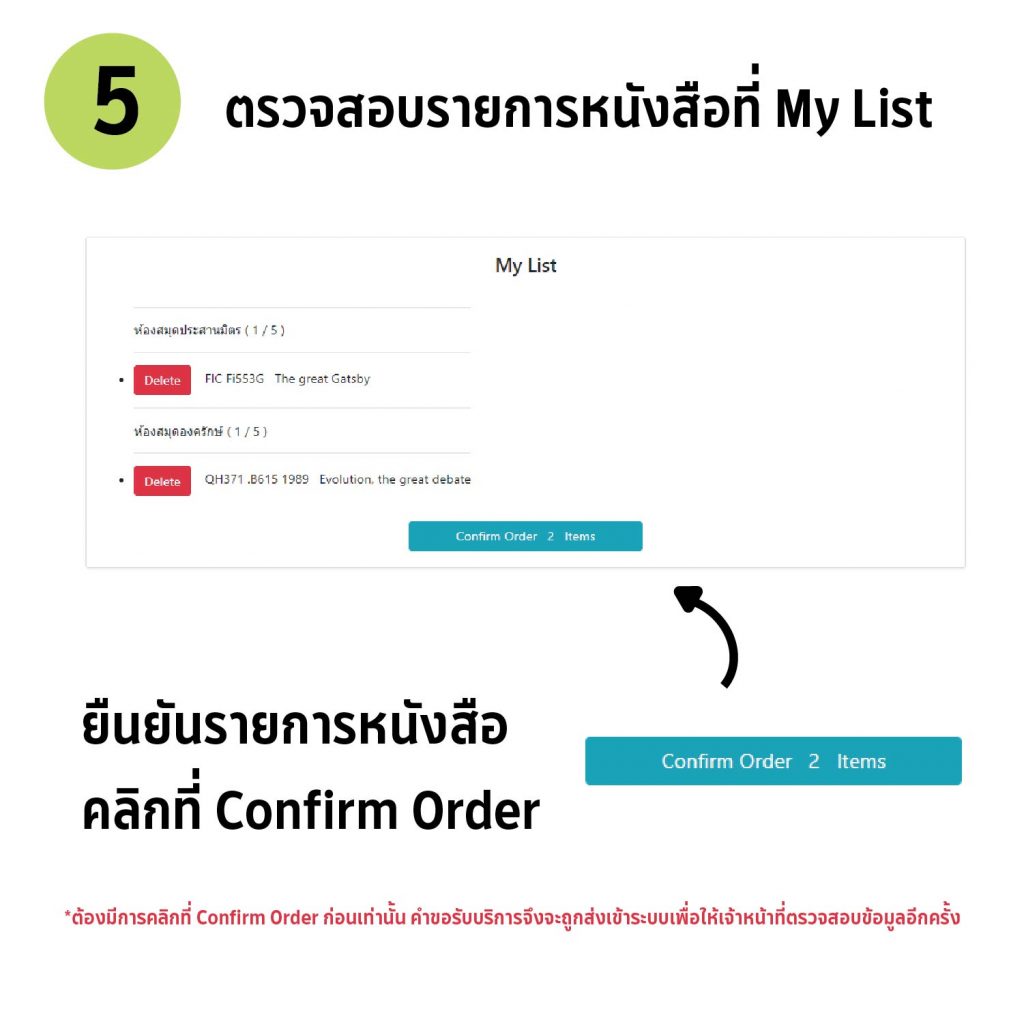 5

ตรวจสอบรายการหนังสือที่ My List

My List

ห้องสมุดประสานมิตร ( 1 / 5 )

Delete FIC Fi553G The great Gatsby

ห้องสมุดองครักษ์ ( 1 / 5 )

Delete QH371 .B615 1989 Evolution, the great debate

Confirm Order 2 Items

ยืนยันรายการหนังสือ
คลิกที่ Confirm Order

Confirm Order 2 Items

*ต้องมีการคลิกที่ Confirm Order ก่อนเท่านั้น คำขอรับบริการจึงจะถูกส่งเข้าระบบเพื่อให้เจ้าหน้าที่ตรวจสอบข้อมูลอีกครั้ง